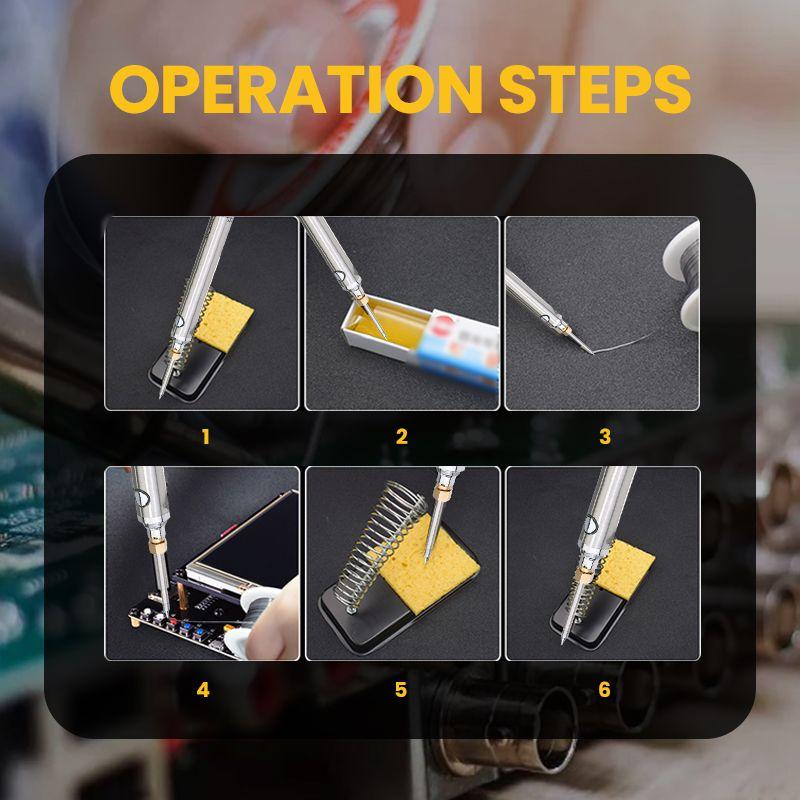 OPERATION STEPS

1

2

3

4

5

6