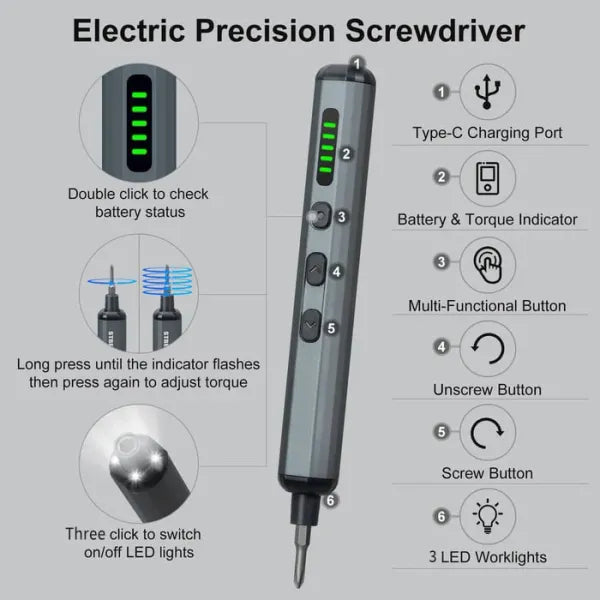 Electric Precision Screwdriver

Double click to check battery status

Long press until the indicator flashes then press again to adjust torque

Three click to switch on/off LED lights

1
2
3
4
5
6

1 Type-C Charging Port

2 Battery & Torque Indicator

3 Multi-Functional Button

4 Unscrew Button

5 Screw Button

6 3 LED Worklights